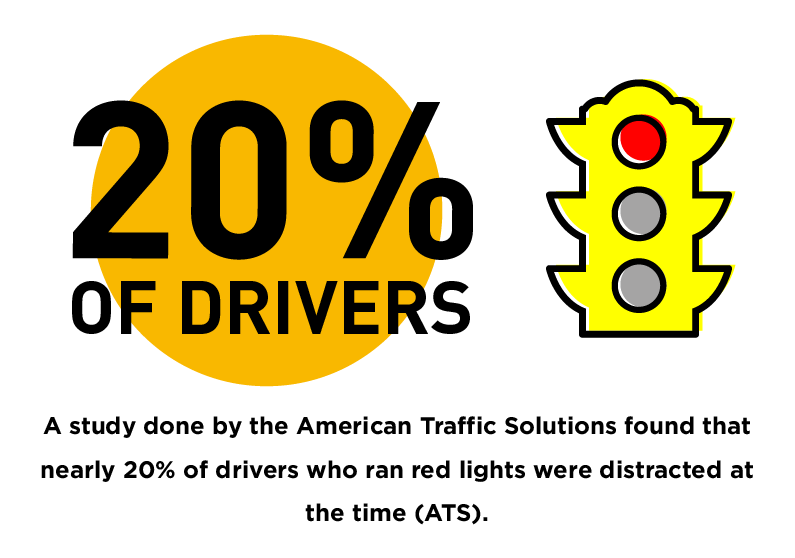 20%
OF DRIVERS

A study done by the American Traffic Solutions found that nearly 20% of drivers who ran red lights were distracted at the time (ATS).