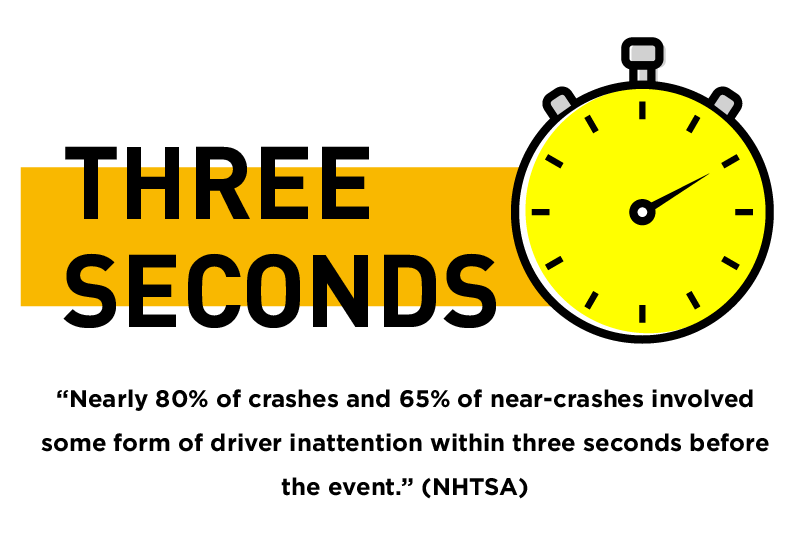 THREE SECONDS

“Nearly 80% of crashes and 65% of near-crashes involved some form of driver inattention within three seconds before the event.” (NHTSA)