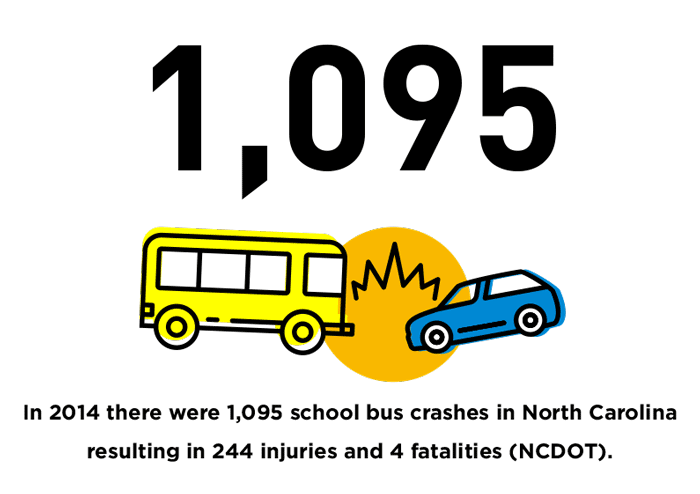 1,095

In 2014 there were 1,095 school bus crashes in North Carolina resulting in 244 injuries and 4 fatalities (NCDOT).