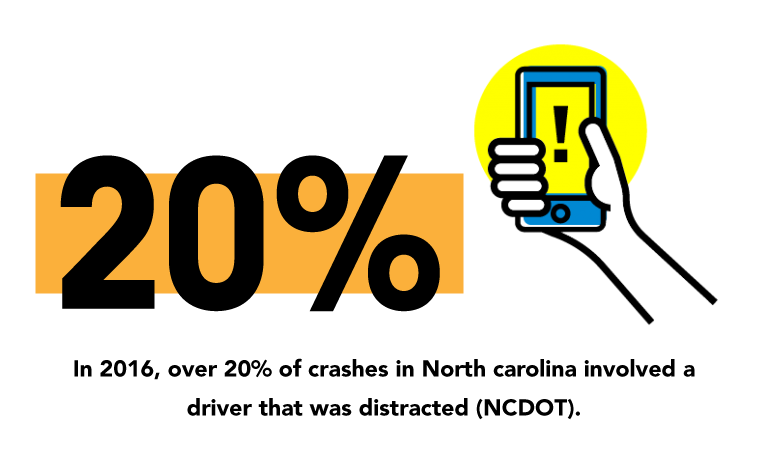 20%

!

In 2016, over 20% of crashes in North carolina involved a driver that was distracted (NCDOT).