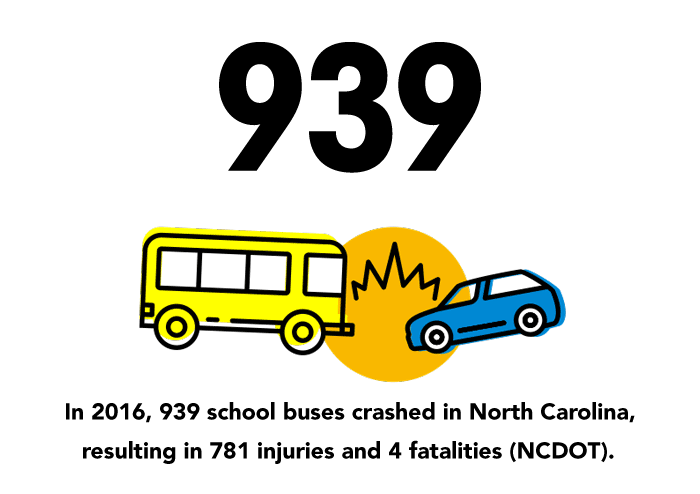 939

In 2016, 939 school buses crashed in North Carolina, resulting in 781 injuries and 4 fatalities (NCDOT).