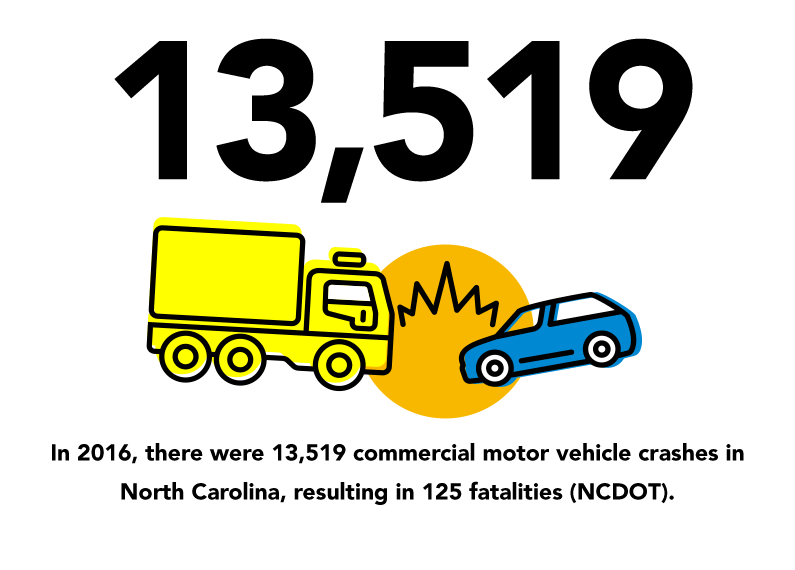 13,519

In 2016, there were 13,519 commercial motor vehicle crashes in North Carolina, resulting in 125 fatalities (NCDOT).