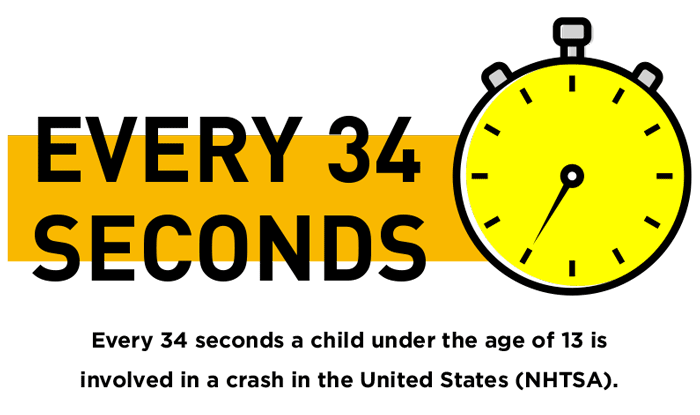 EVERY 34 SECONDS

Every 34 seconds a child under the age of 13 is involved in a crash in the United States (NHTSA).